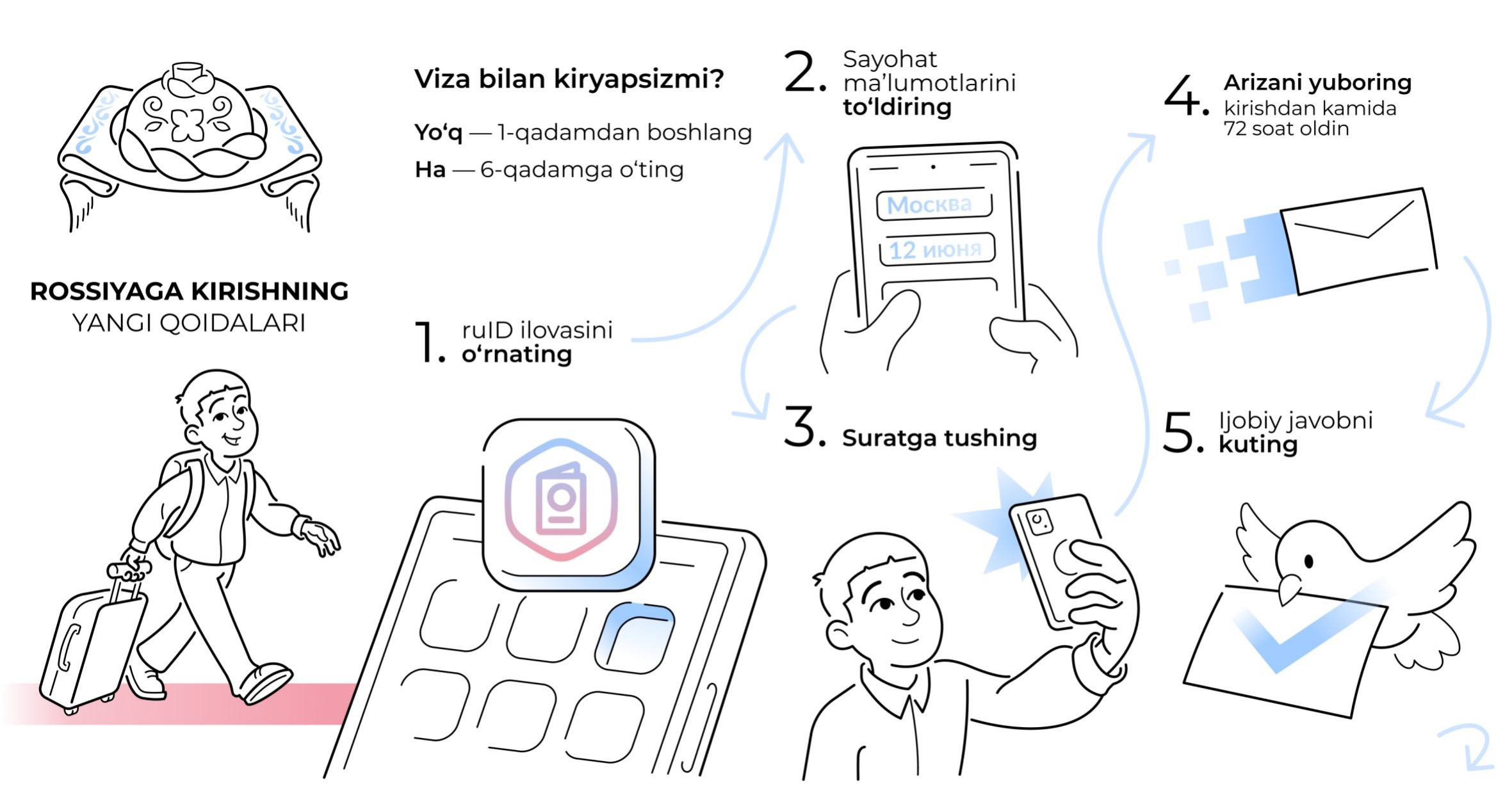 ROSSIYAGA KIRISHNING
YANGI QOIDALARI

Viza bilan kiryapsizmi?

Yo‘q — 1-qadamdan boshlang
Ha — 6-qadamga o‘ting

1. ruID ilovasini o‘rnating

2. Sayohat ma’lumotlarini to‘ldiring

Москва
12 июня

3. Suratga tushing

4. Arizani yuboring kirishdan kamida 72 soat oldin

5. Ijobiy javobni kuting