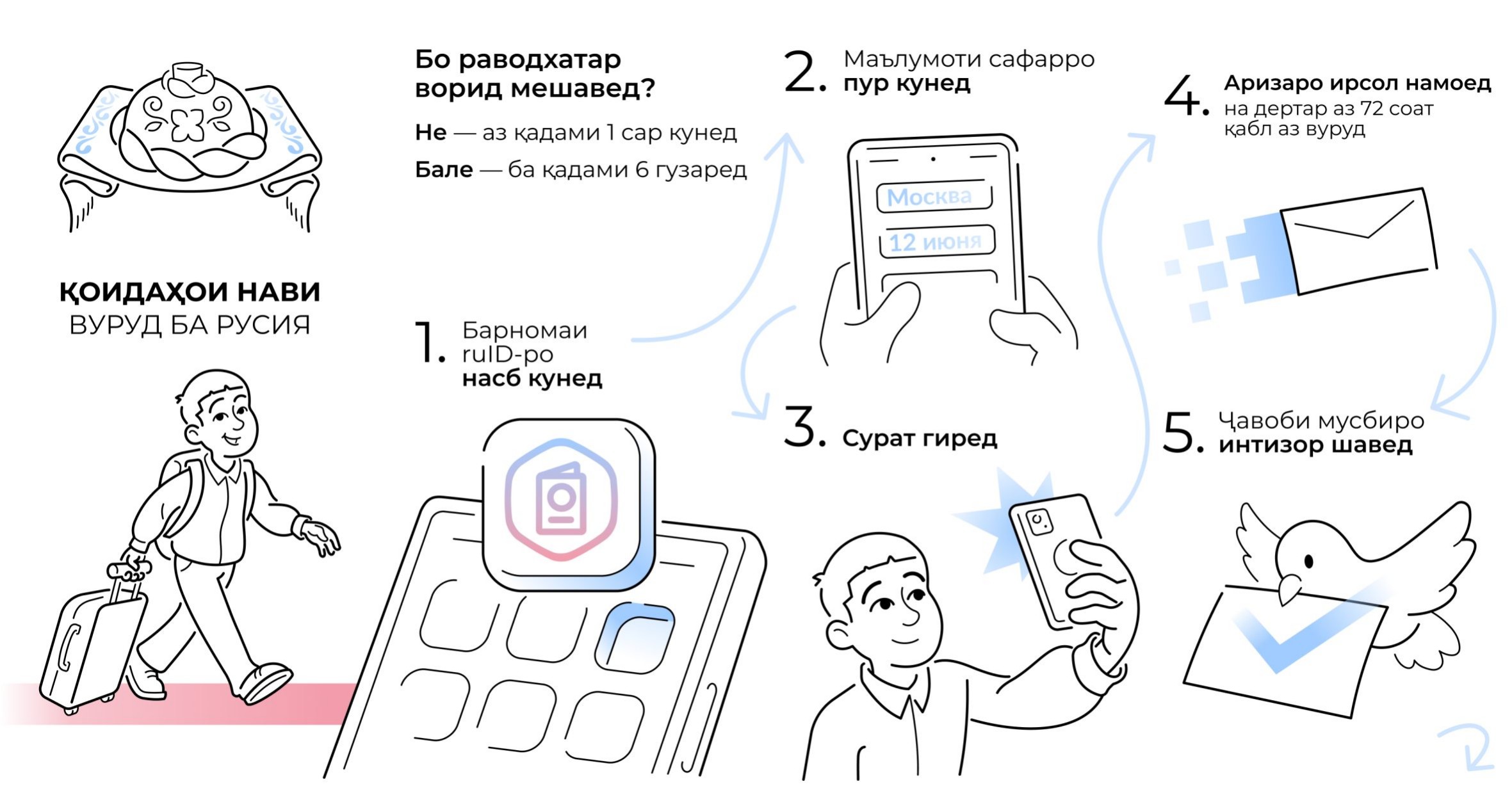 ҚОИДАҲОИ НАВИ
ВУРУД БА РУСИЯ

Бо раводхатар ворид мешавед?

Не — аз қадами 1 сар кунед

Бале — ба қадами 6 гузаред

1. Барномаи ruID-ро насб кунед

2. Маълумоти сафарро пур кунед

Москва

12 июня

3. Сурат гиред

4. Аризаро ирсол намоед на дертар аз 72 соат қабл аз вуруд

5. Ҷавоби мусбиро интизор шавед