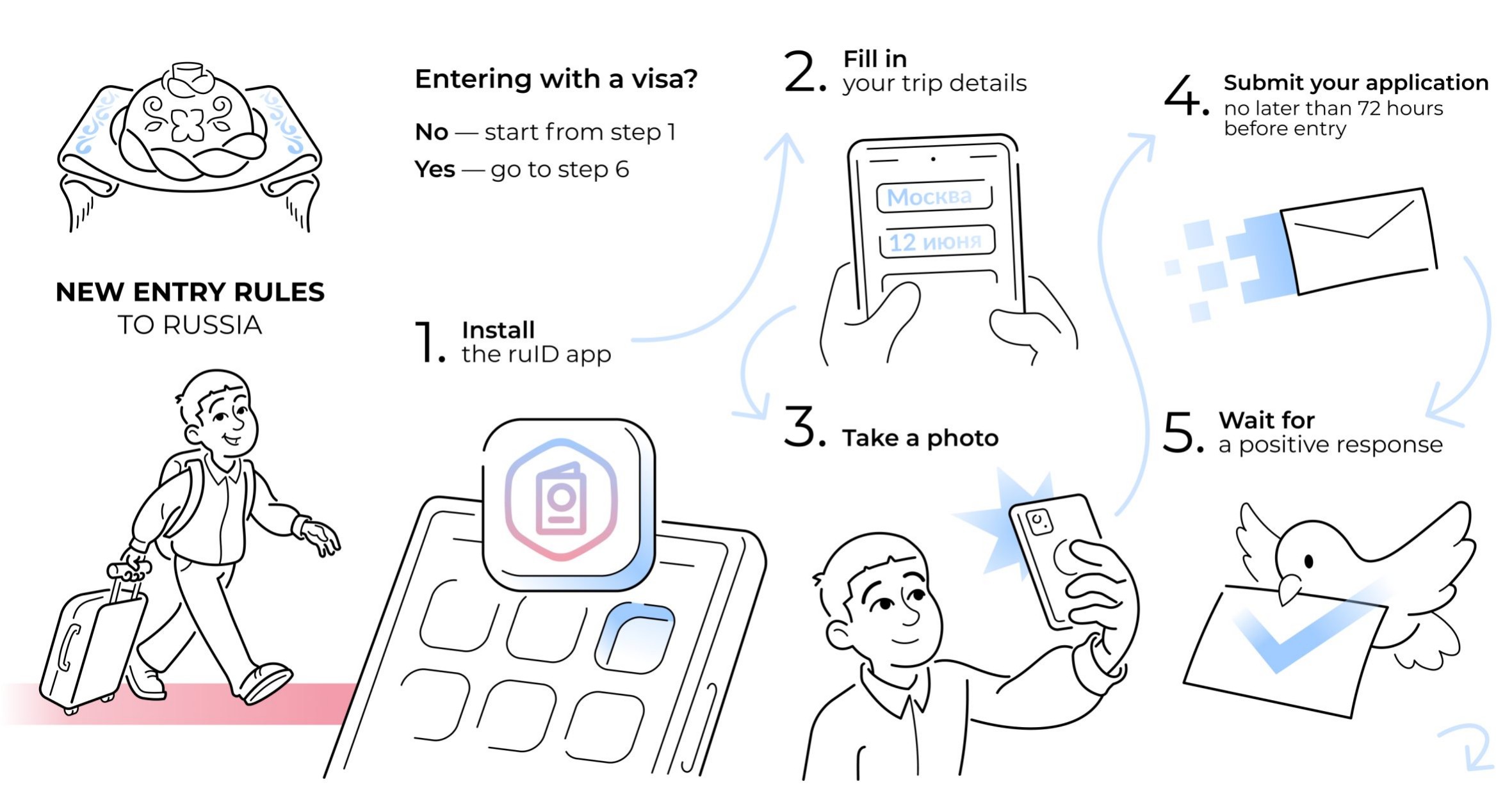 NEW ENTRY RULES
TO RUSSIA

Entering with a visa?

No — start from step 1
Yes — go to step 6

1. Install
the ruID app

2. Fill in
your trip details

Москва
12 июня

3. Take a photo

4. Submit your application
no later than 72 hours before entry

5. Wait for
a positive response