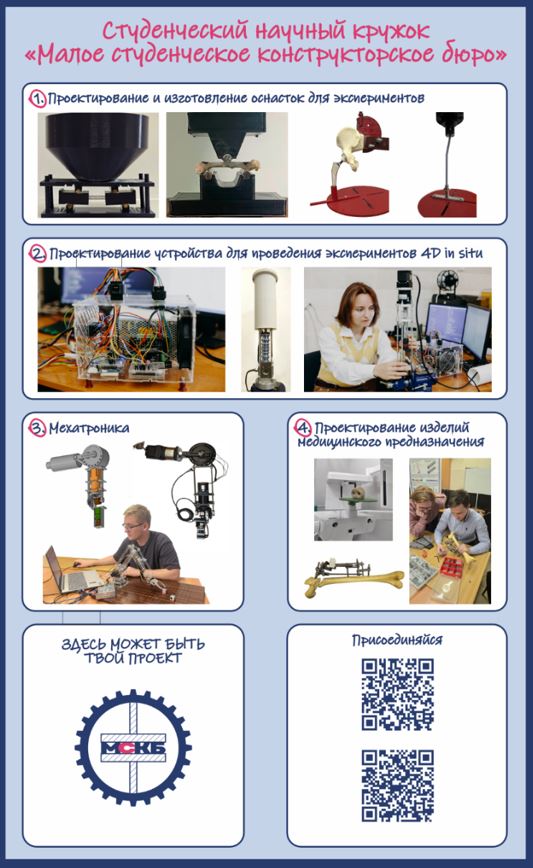 Студенческий научный кружок
«Малое студенческое конструкторское бюро»

1. Проектирование и изготовление оснасток для экспериментов

2. Проектирование устройства для проведения экспериментов 4D in situ

3. Мехатроника

4. Проектирование изделий медицинского предназначения

ЗДЕСЬ МОЖЕТ БЫТЬ ТВОЙ ПРОЕКТ

МСКБ

Присоединяйся